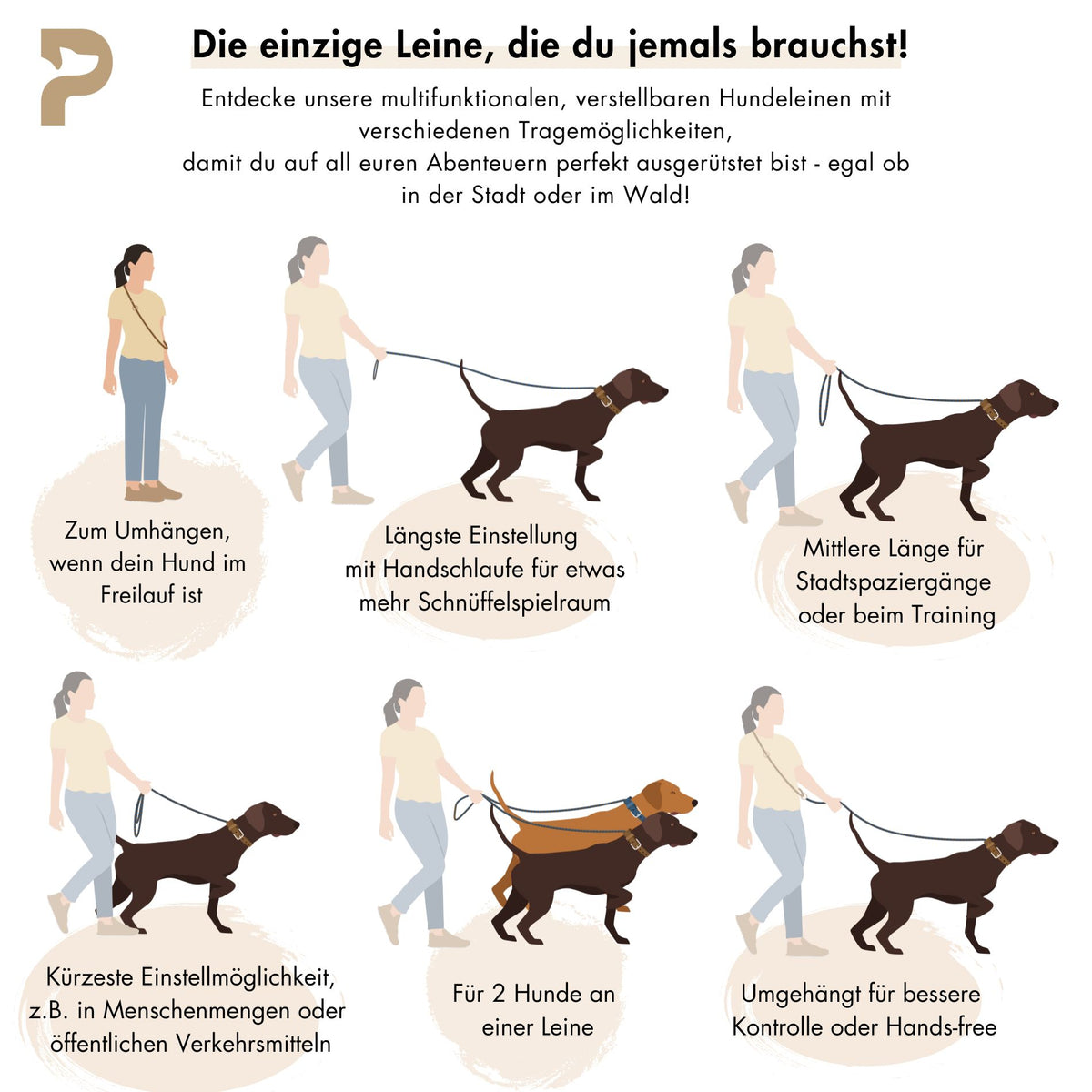 Die einzige Leine, die du jemals brauchst!

Entdecke unsere multifunktionalen, verstellbaren Hundeleinen mit verschiedenen Tragemöglichkeiten,
damit du auf all euren Abenteuern perfekt ausgerüstet bist - egal ob in der Stadt oder im Wald!

Zum Umhängen, wenn dein Hund im Freilauf ist

Längste Einstellung mit Handschlaufe für etwas mehr Schnüffelspielraum

Mittlere Länge für Stadtspaziergänge oder beim Training

Kürzeste Einstellmöglichkeit, z.B. in Menschenmengen oder öffentlichen Verkehrsmitteln

Für 2 Hunde an einer Leine

Umgehängt für bessere Kontrolle oder Hands-free